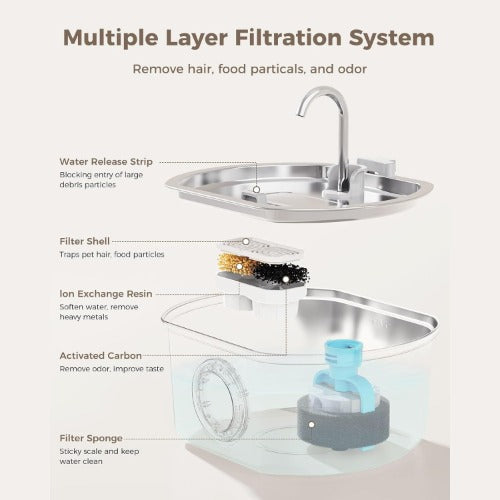 Multiple Layer Filtration System

Remove hair, food particals, and odor

Water Release Strip
Blocking entry of large debris particles

Filter Shell
Traps pet hair, food particles

Ion Exchange Resin
Soften water, remove heavy metals

Activated Carbon
Remove odor, improve taste

Filter Sponge
Sticky scale and keep water clean